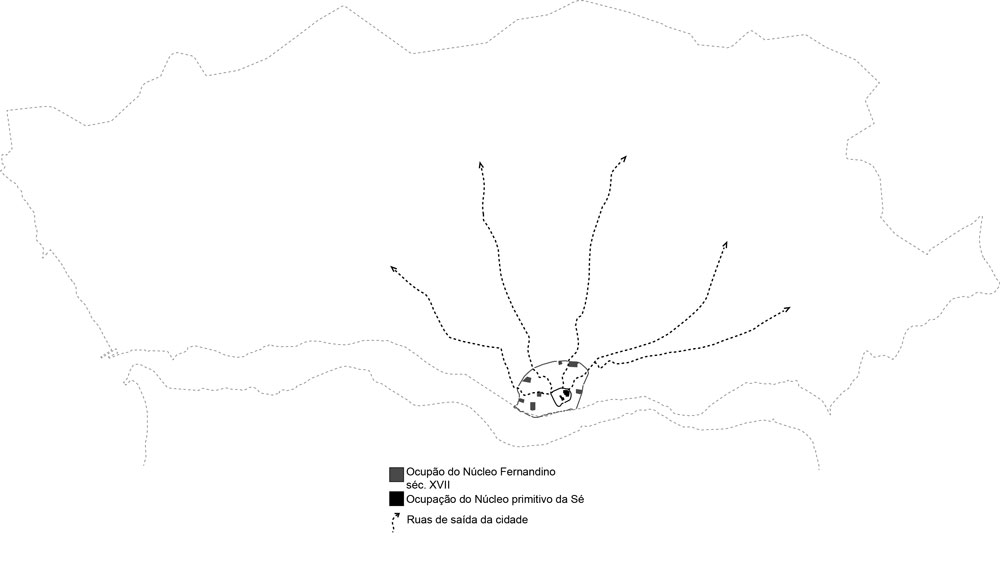 Ocupão do Núcleo Fernandino séc. XVII
Ocupação do Núcleo primitivo da Sé
Ruas de saída da cidade